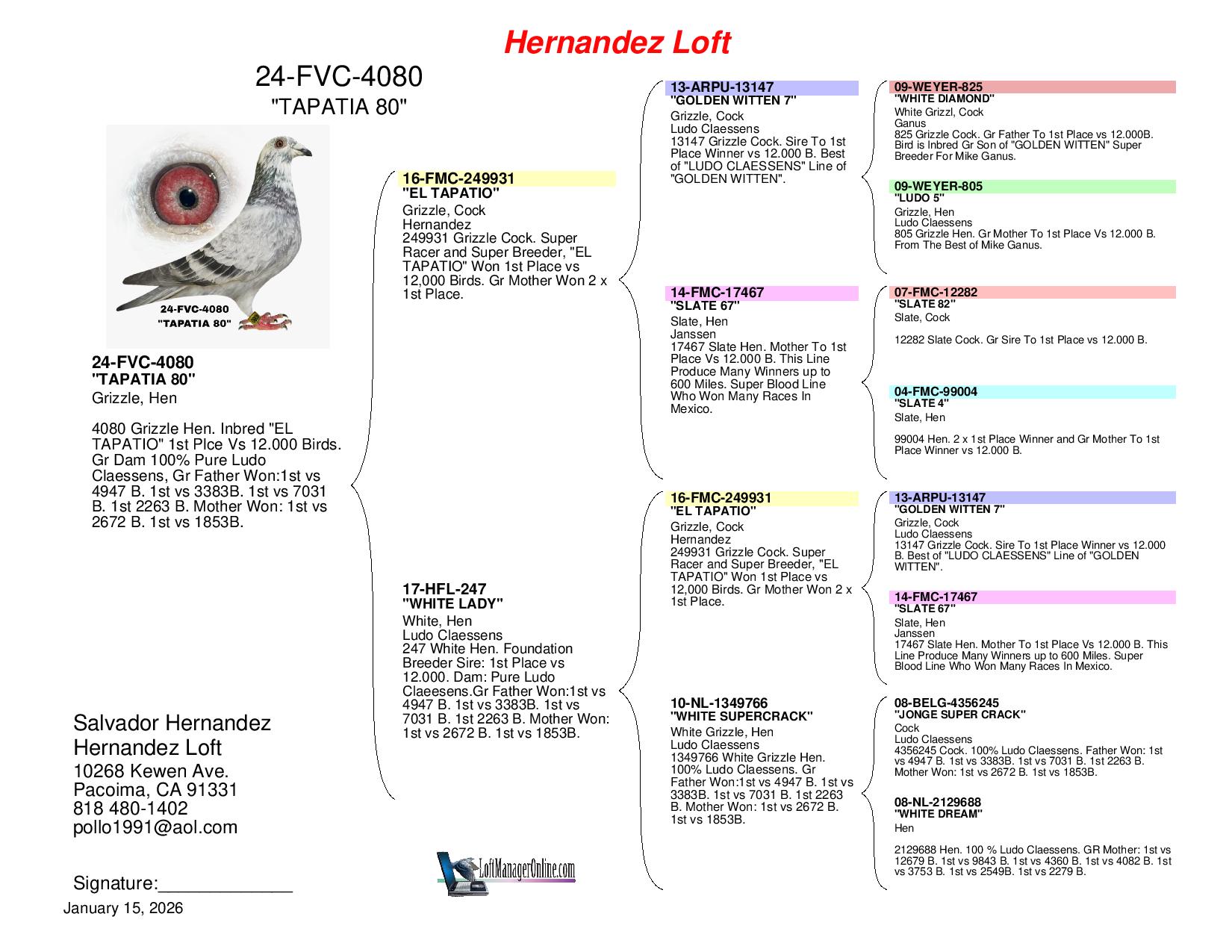 Hernandez Loft

24-FVC-4080
"TAPATIA 80"

24-FVC-4080
"TAPATIA 80"

24-FVC-4080
"TAPATIA 80"
Grizzle, Hen

4080 Grizzle Hen. Inbred "EL TAPATIO" 1st Plce Vs 12.000 Birds. Gr Dam 100% Pure Ludo Claessens, Gr Father Won:1st vs 4947 B. 1st vs 3383B. 1st vs 7031 B. 1st 2263 B. Mother Won: 1st vs 2672 B. 1st vs 1853B.

Salvador Hernandez
Hernandez Loft
10268 Kewen Ave.
Pacoima, CA 91331
818 480-1402
pollo1991@aol.com

Signature:_____________

January 15, 2026

16-FMC-249931
"EL TAPATIO"
Grizzle, Cock
Hernandez
249931 Grizzle Cock. Super Racer and Super Breeder, "EL TAPATIO" Won 1st Place vs 12,000 Birds. Gr Mother Won 2 x 1st Place.

17-HFL-247
"WHITE LADY"
White, Hen
Ludo Claessens
247 White Hen. Foundation Breeder Sire: 1st Place vs 12.000. Dam: Pure Ludo Claeesens.Gr Father Won:1st vs 4947 B. 1st vs 3383B. 1st vs 7031 B. 1st 2263 B. Mother Won: 1st vs 2672 B. 1st vs 1853B.

LoftManagerOnline.com

13-ARPU-13147
"GOLDEN WITTEN 7"
Grizzle, Cock
Ludo Claessens
13147 Grizzle Cock. Sire To 1st Place Winner vs 12.000 B. Best of "LUDO CLAESSENS" Line of "GOLDEN WITTEN".

14-FMC-17467
"SLATE 67"
Slate, Hen
Janssen
17467 Slate Hen. Mother To 1st Place Vs 12.000 B. This Line Produce Many Winners up to 600 Miles. Super Blood Line Who Won Many Races In Mexico.

16-FMC-249931
"EL TAPATIO"
Grizzle, Cock
Hernandez
249931 Grizzle Cock. Super Racer and Super Breeder, "EL TAPATIO" Won 1st Place vs 12,000 Birds. Gr Mother Won 2 x 1st Place.

10-NL-1349766
"WHITE SUPERCRACK"
White Grizzle, Hen
Ludo Claessens
1349766 White Grizzle Hen. 100% Ludo Claessens. Gr Father Won:1st vs 4947 B. 1st vs 3383B. 1st vs 7031 B. 1st 2263 B. Mother Won: 1st vs 2672 B. 1st vs 1853B.

09-WEYER-825
"WHITE DIAMOND"
White Grizzl, Cock
Ganus
825 Grizzle Cock. Gr Father To 1st Place vs 12.000B. Bird is Inbred Gr Son of "GOLDEN WITTEN" Super Breeder For Mike Ganus.

09-WEYER-805
"LUDO 5"
Grizzle, Hen
Ludo Claessens
805 Grizzle Hen. Gr Mother To 1st Place Vs 12.000 B. From The Best of Mike Ganus.

07-FMC-12282
"SLATE 82"
Slate, Cock

12282 Slate Cock. Gr Sire To 1st Place vs 12.000 B.

04-FMC-99004
"SLATE 4"
Slate, Hen

99004 Hen. 2 x 1st Place Winner and Gr Mother To 1st Place Winner vs 12.000 B.

13-ARPU-13147
"GOLDEN WITTEN 7"
Grizzle, Cock
Ludo Claessens
13147 Grizzle Cock. Sire To 1st Place Winner vs 12.000 B. Best of "LUDO CLAESSENS" Line of "GOLDEN WITTEN".

14-FMC-17467
"SLATE 67"
Slate, Hen
Janssen
17467 Slate Hen. Mother To 1st Place Vs 12.000 B. This Line Produce Many Winners up to 600 Miles. Super Blood Line Who Won Many Races In Mexico.

08-BELG-4356245
"JONGE SUPER CRACK"
Cock
Ludo Claessens
4356245 Cock. 100% Ludo Claessens. Father Won: 1st vs 4947 B. 1st vs 3383B. 1st vs 7031 B. 1st 2263 B. Mother Won: 1st vs 2672 B. 1st vs 1853B.

08-NL-2129688
"WHITE DREAM"
Hen

2129688 Hen. 100 % Ludo Claessens. GR Mother: 1st vs 12679 B. 1st vs 9843 B. 1st vs 4360 B. 1st vs 4082 B. 1st vs 3753 B. 1st vs 2549B. 1st vs 2279 B.