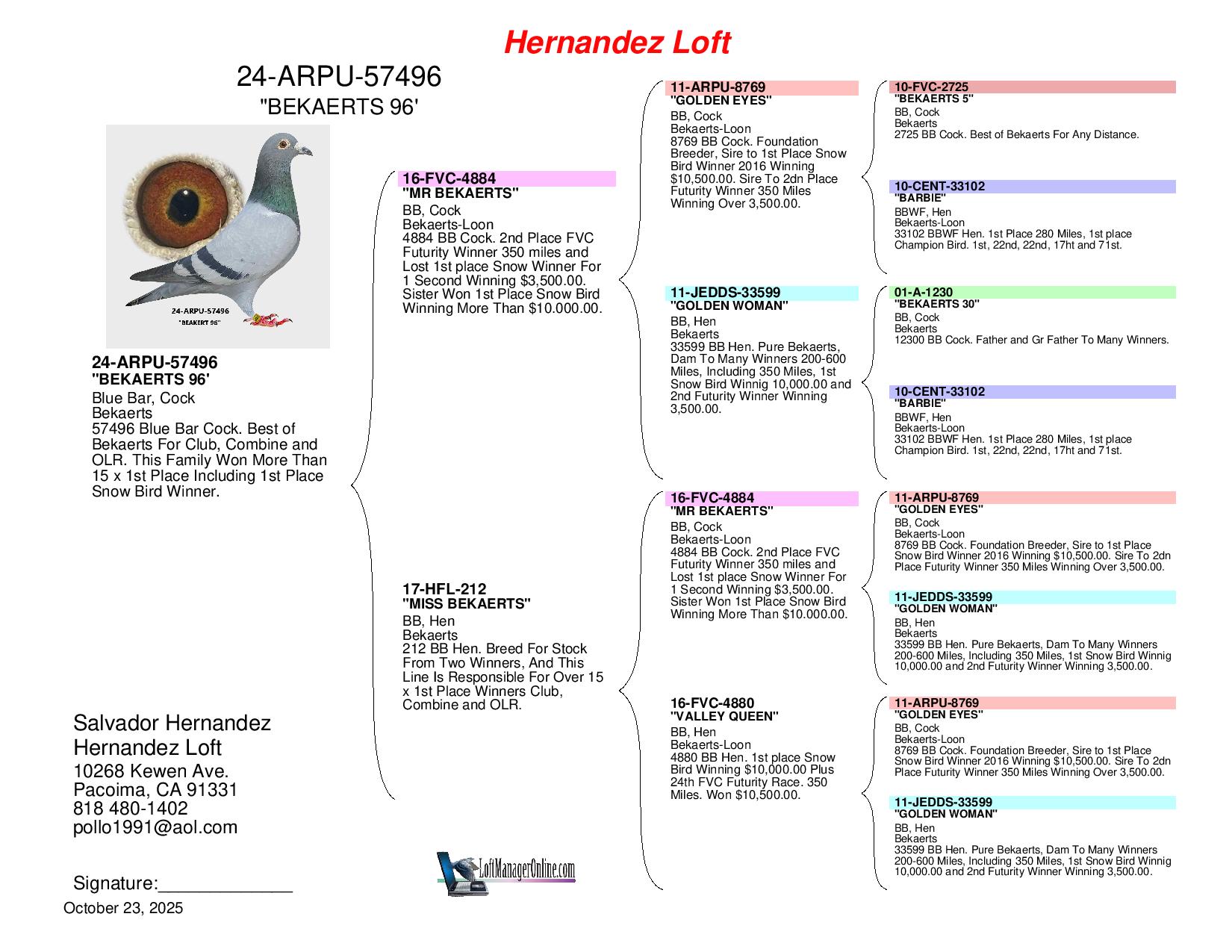 Hernandez Loft

24-ARPU-57496
"BEKAERTS 96'

24-ARPU-57496
"BEKAERT 96"

24-ARPU-57496
"BEKAERTS 96'
Blue Bar, Cock
Bekaerts
57496 Blue Bar Cock. Best of Bekaerts For Club, Combine and OLR. This Family Won More Than 15 x 1st Place Including 1st Place Snow Bird Winner.

Salvador Hernandez
Hernandez Loft
10268 Kewen Ave.
Pacoima, CA 91331
818 480-1402
pollo1991@aol.com

Signature:_____________
October 23, 2025

16-FVC-4884
"MR BEKAERTS"
BB, Cock
Bekaerts-Loon
4884 BB Cock. 2nd Place FVC Futurity Winner 350 miles and Lost 1st place Snow Winner For 1 Second Winning $3,500.00. Sister Won 1st Place Snow Bird Winning More Than $10.000.00.

17-HFL-212
"MISS BEKAERTS"
BB, Hen
Bekaerts
212 BB Hen. Breed For Stock From Two Winners, And This Line Is Responsible For Over 15 x 1st Place Winners Club, Combine and OLR.

LoftManagerOnline.com

11-ARPU-8769
"GOLDEN EYES"
BB, Cock
Bekaerts-Loon
8769 BB Cock. Foundation Breeder, Sire to 1st Place Snow Bird Winner 2016 Winning $10,500.00. Sire To 2dn Place Futurity Winner 350 Miles Winning Over 3,500.00.

11-JEDDS-33599
"GOLDEN WOMAN"
BB, Hen
Bekaerts
33599 BB Hen. Pure Bekaerts, Dam To Many Winners 200-600 Miles, Including 350 Miles, 1st Snow Bird Winnig 10,000.00 and 2nd Futurity Winner Winning 3,500.00.

16-FVC-4884
"MR BEKAERTS"
BB, Cock
Bekaerts-Loon
4884 BB Cock. 2nd Place FVC Futurity Winner 350 miles and Lost 1st place Snow Winner For 1 Second Winning $3,500.00. Sister Won 1st Place Snow Bird Winning More Than $10.000.00.

16-FVC-4880
"VALLEY QUEEN"
BB, Hen
Bekaerts-Loon
4880 BB Hen. 1st place Snow Bird Winning $10,000.00 Plus 24th FVC Futurity Race. 350 Miles. Won $10,500.00.

10-FVC-2725
"BEKAERTS 5"
BB, Cock
Bekaerts
2725 BB Cock. Best of Bekaerts For Any Distance.

10-CENT-33102
"BARBIE"
BBWF, Hen
Bekaerts-Loon
33102 BBWF Hen. 1st Place 280 Miles, 1st place Champion Bird. 1st, 22nd, 22nd, 17ht and 71st.

01-A-1230
"BEKAERTS 30"
BB, Cock
Bekaerts
12300 BB Cock. Father and Gr Father To Many Winners.

10-CENT-33102
"BARBIE"
BBWF, Hen
Bekaerts-Loon
33102 BBWF Hen. 1st Place 280 Miles, 1st place Champion Bird. 1st, 22nd, 22nd, 17ht and 71st.

11-ARPU-8769
"GOLDEN EYES"
BB, Cock
Bekaerts-Loon
8769 BB Cock. Foundation Breeder, Sire to 1st Place Snow Bird Winner 2016 Winning $10,500.00. Sire To 2dn Place Futurity Winner 350 Miles Winning Over 3,500.00.

11-JEDDS-33599
"GOLDEN WOMAN"
BB, Hen
Bekaerts
33599 BB Hen. Pure Bekaerts, Dam To Many Winners 200-600 Miles, Including 350 Miles, 1st Snow Bird Winnig 10,000.00 and 2nd Futurity Winner Winning 3,500.00.

11-ARPU-8769
"GOLDEN EYES"
BB, Cock
Bekaerts-Loon
8769 BB Cock. Foundation Breeder, Sire to 1st Place Snow Bird Winner 2016 Winning $10,500.00. Sire To 2dn Place Futurity Winner 350 Miles Winning Over 3,500.00.

11-JEDDS-33599
"GOLDEN WOMAN"
BB, Hen
Bekaerts
33599 BB Hen. Pure Bekaerts, Dam To Many Winners 200-600 Miles, Including 350 Miles, 1st Snow Bird Winnig 10,000.00 and 2nd Futurity Winner Winning 3,500.00.