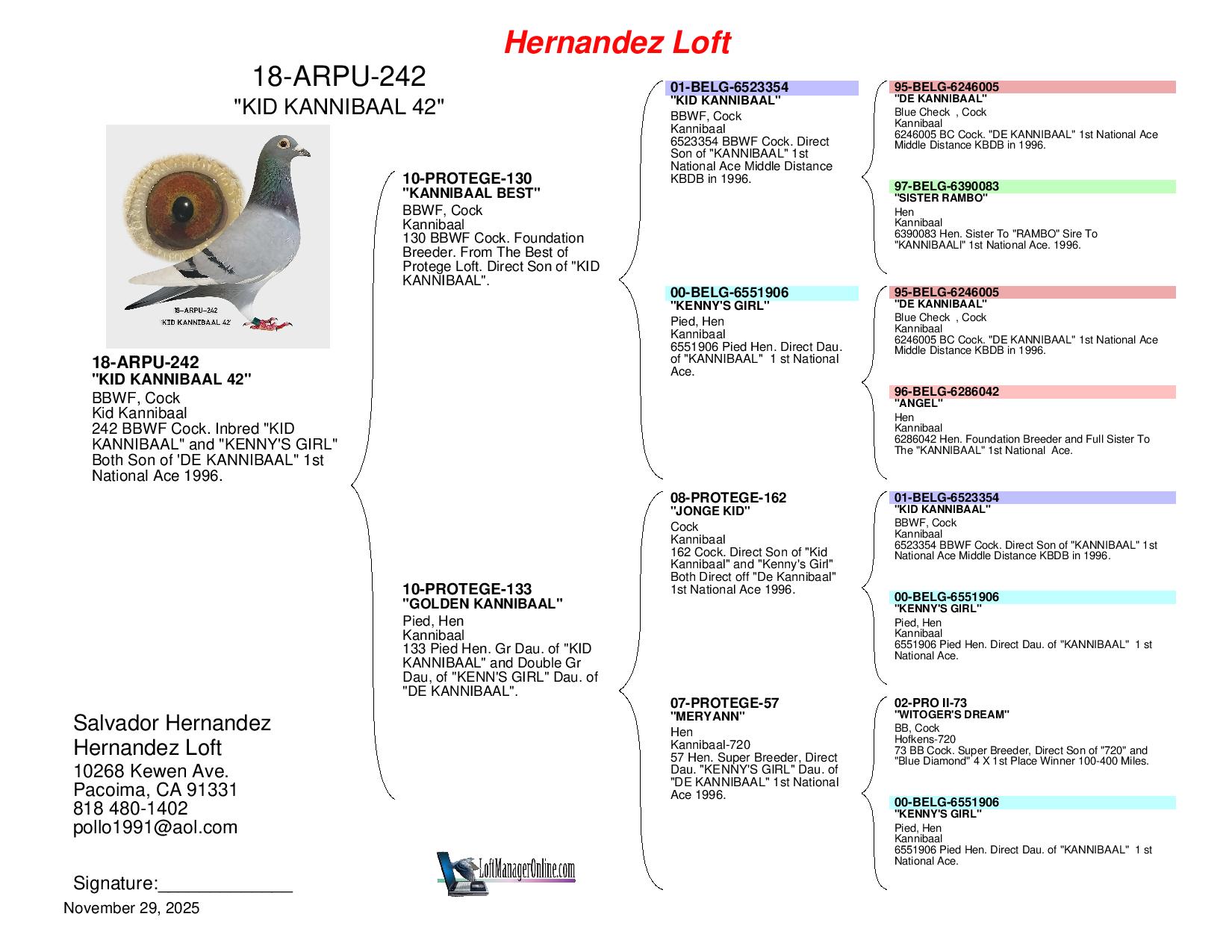 Hernandez Loft

18-ARPU-242
"KID KANNIBAAL 42"

18-ARPU-242
'KID KANNIBAAL 42'

18-ARPU-242
"KID KANNIBAAL 42"
BBWF, Cock
Kid Kannibaal
242 BBWF Cock. Inbred "KID KANNIBAAL" and "KENNY'S GIRL" Both Son of 'DE KANNIBAAL" 1st National Ace 1996.

Salvador Hernandez
Hernandez Loft
10268 Kewen Ave.
Pacoima, CA 91331
818 480-1402
pollo1991@aol.com

Signature:_____________
November 29, 2025

10-PROTEGE-130
"KANNIBAAL BEST"
BBWF, Cock
Kannibaal
130 BBWF Cock. Foundation Breeder. From The Best of Protege Loft. Direct Son of "KID KANNIBAAL".

10-PROTEGE-133
"GOLDEN KANNIBAAL"
Pied, Hen
Kannibaal
133 Pied Hen. Gr Dau. of "KID KANNIBAAL" and Double Gr Dau, of "KENN'S GIRL" Dau. of "DE KANNIBAAL".

LoftManagerOnline.com

01-BELG-6523354
"KID KANNIBAAL"
BBWF, Cock
Kannibaal
6523354 BBWF Cock. Direct Son of "KANNIBAAL" 1st National Ace Middle Distance KBDB in 1996.

00-BELG-6551906
"KENNY'S GIRL"
Pied, Hen
Kannibaal
6551906 Pied Hen. Direct Dau. of "KANNIBAAL" 1 st National Ace.

08-PROTEGE-162
"JONGE KID"
Cock
Kannibaal
162 Cock. Direct Son of "Kid Kannibaal" and "Kenny's Girl" Both Direct off "De Kannibaal" 1st National Ace 1996.

07-PROTEGE-57
"MERYANN"
Hen
Kannibaal-720
57 Hen. Super Breeder, Direct Dau. "KENNY'S GIRL" Dau. of "DE KANNIBAAL" 1st National Ace 1996.

95-BELG-6246005
"DE KANNIBAAL"
Blue Check , Cock
Kannibaal
6246005 BC Cock. "DE KANNIBAAL" 1st National Ace Middle Distance KBDB in 1996.

97-BELG-6390083
"SISTER RAMBO"
Hen
Kannibaal
6390083 Hen. Sister To "RAMBO" Sire To "KANNIBAALI" 1st National Ace. 1996.

95-BELG-6246005
"DE KANNIBAAL"
Blue Check , Cock
Kannibaal
6246005 BC Cock. "DE KANNIBAAL" 1st National Ace Middle Distance KBDB in 1996.

96-BELG-6286042
"ANGEL"
Hen
Kannibaal
6286042 Hen. Foundation Breeder and Full Sister To The "KANNIBAAL" 1st National Ace.

01-BELG-6523354
"KID KANNIBAAL"
BBWF, Cock
Kannibaal
6523354 BBWF Cock. Direct Son of "KANNIBAAL" 1st National Ace Middle Distance KBDB in 1996.

00-BELG-6551906
"KENNY'S GIRL"
Pied, Hen
Kannibaal
6551906 Pied Hen. Direct Dau. of "KANNIBAAL" 1 st National Ace.

02-PRO II-73
"WITOGER'S DREAM"
BB, Cock
Hofkens-720
73 BB Cock. Super Breeder, Direct Son of "720" and "Blue Diamond" 4 X 1st Place Winner 100-400 Miles.

00-BELG-6551906
"KENNY'S GIRL"
Pied, Hen
Kannibaal
6551906 Pied Hen. Direct Dau. of "KANNIBAAL" 1 st National Ace.