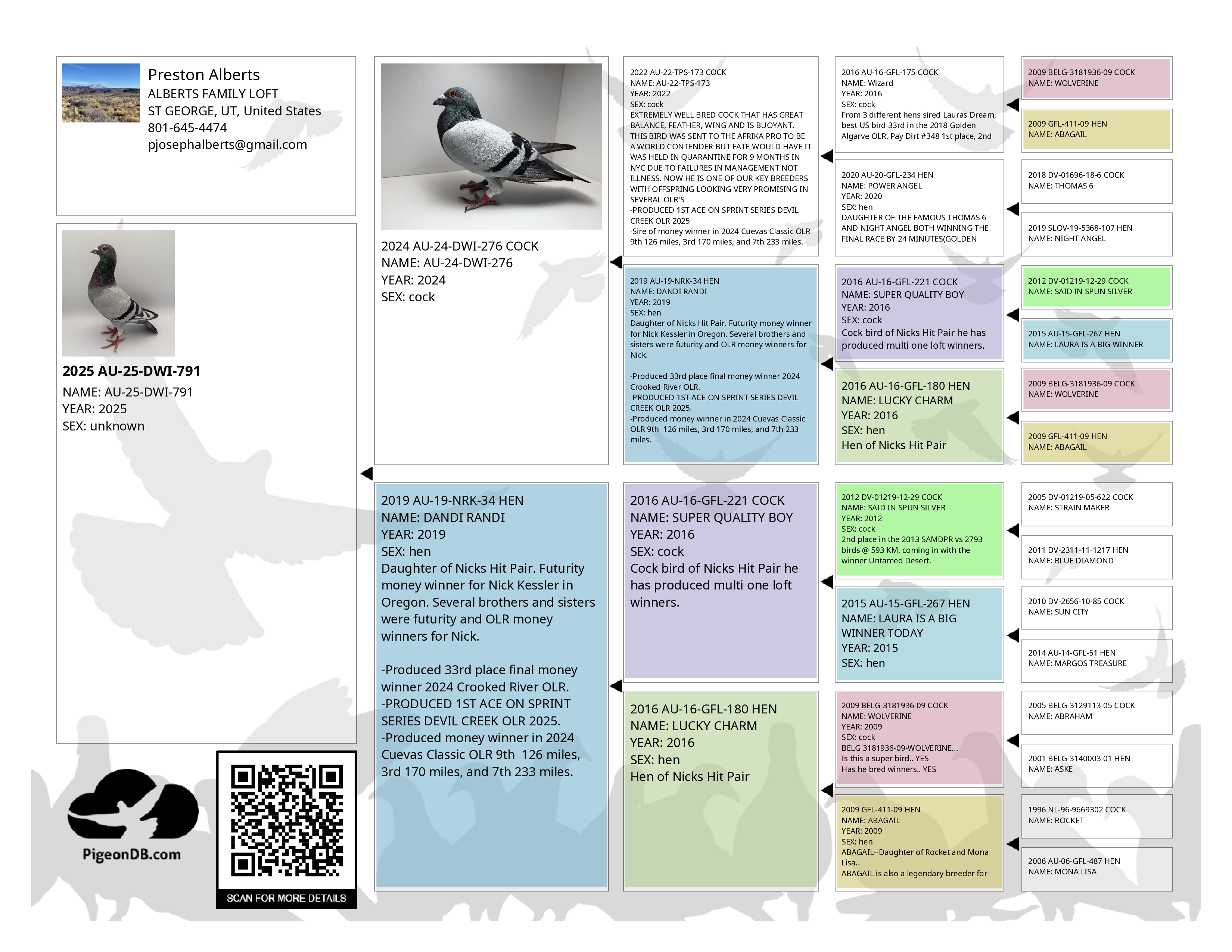 Preston Alberts
ALBERTS FAMILY LOFT
ST GEORGE, UT, United States
801-645-4474
pjosephalberts@gmail.com

2025 AU-25-DWI-791
NAME: AU-25-DWI-791
YEAR: 2025
SEX: unknown

PigeonDB.com

SCAN FOR MORE DETAILS

2024 AU-24-DWI-276 COCK
NAME: AU-24-DWI-276
YEAR: 2024
SEX: cock

2019 AU-19-NRK-34 HEN
NAME: DANDI RANDI
YEAR: 2019
SEX: hen
Daughter of Nicks Hit Pair. Futurity money winner for Nick Kessler in Oregon. Several brothers and sisters were futurity and OLR money winners for Nick.

-Produced 33rd place final money winner 2024 Crooked River OLR.
-PRODUCED 1ST ACE ON SPRINT SERIES DEVIL CREEK OLR 2025.
-Produced money winner in 2024 Cuevas Classic OLR 9th 126 miles, 3rd 170 miles, and 7th 233 miles.

2022 AU-22-TPS-173 COCK
NAME: AU-22-TPS-173
YEAR: 2022
SEX: cock
EXTREMELY WELL BRED COCK THAT HAS GREAT BALANCE, FEATHER, WING AND IS BUOYANT. THIS BIRD WAS SENT TO THE AFRIKA PRO TO BE A WORLD CONTENDER BUT FATE WOULD HAVE IT WAS HELD IN QUARANTINE FOR 9 MONTHS IN NYC DUE TO FAILURES IN MANAGEMENT NOT ILLNESS. NOW HE IS ONE OF OUR KEY BREEDERS WITH OFFSPRING LOOKING VERY PROMISING IN SEVERAL OLR'S
-PRODUCED 1ST ACE ON SPRINT SERIES DEVIL CREEK OLR 2025
-Sire of money winner in 2024 Cuevas Classic OLR 9th 126 miles, 3rd 170 miles, and 7th 233 miles.

2019 AU-19-NRK-34 HEN
NAME: DANDI RANDI
YEAR: 2019
SEX: hen
Daughter of Nicks Hit Pair. Futurity money winner for Nick Kessler in Oregon. Several brothers and sisters were futurity and OLR money winners for Nick.

-Produced 33rd place final money winner 2024 Crooked River OLR.
-PRODUCED 1ST ACE ON SPRINT SERIES DEVIL CREEK OLR 2025.
-Produced money winner in 2024 Cuevas Classic OLR 9th 126 miles, 3rd 170 miles, and 7th 233 miles.

2016 AU-16-GFL-221 COCK
NAME: SUPER QUALITY BOY
YEAR: 2016
SEX: cock
Cock bird of Nicks Hit Pair he has produced multi one loft winners.

2016 AU-16-GFL-180 HEN
NAME: LUCKY CHARM
YEAR: 2016
SEX: hen
Hen of Nicks Hit Pair

2016 AU-16-GFL-175 COCK
NAME: Wizard
YEAR: 2016
SEX: cock
From 3 different hens sired Lauras Dream, best US bird 33rd in the 2018 Golden Algarve OLR, Pay Dirt #348 1st place, 2nd

2020 AU-20-GFL-234 HEN
NAME: POWER ANGEL
YEAR: 2020
SEX: hen
DAUGHTER OF THE FAMOUS THOMAS 6 AND NIGHT ANGEL BOTH WINNING THE FINAL RACE BY 24 MINUTES(GOLDEN

2016 AU-16-GFL-221 COCK
NAME: SUPER QUALITY BOY
YEAR: 2016
SEX: cock
Cock bird of Nicks Hit Pair he has produced multi one loft winners.

2016 AU-16-GFL-180 HEN
NAME: LUCKY CHARM
YEAR: 2016
SEX: hen
Hen of Nicks Hit Pair

2012 DV-01219-12-29 COCK
NAME: SAID IN SPUN SILVER
YEAR: 2012
SEX: cock
2nd place in the 2013 SAMDPR vs 2793 birds @ 593 KM, coming in with the winner Untamed Desert.

2015 AU-15-GFL-267 HEN
NAME: LAURA IS A BIG WINNER TODAY
YEAR: 2015
SEX: hen

2009 BELG-3181936-09 COCK
NAME: WOLVERINE
YEAR: 2009
SEX: cock
BELG 3181936-09-WOLVERINE...
Is this a super bird.. YES
Has he bred winners.. YES

2009 GFL-411-09 HEN
NAME: ABAGAIL
YEAR: 2009
SEX: hen
ABAGAIL--Daughter of Rocket and Mona Lisa..
ABAGAIL is also a legendary breeder for

2009 BELG-3181936-09 COCK
NAME: WOLVERINE

2009 GFL-411-09 HEN
NAME: ABAGAIL

2018 DV-01696-18-6 COCK
NAME: THOMAS 6

2019 SLOV-19-5368-107 HEN
NAME: NIGHT ANGEL

2012 DV-01219-12-29 COCK
NAME: SAID IN SPUN SILVER

2015 AU-15-GFL-267 HEN
NAME: LAURA IS A BIG WINNER

2009 BELG-3181936-09 COCK
NAME: WOLVERINE

2009 GFL-411-09 HEN
NAME: ABAGAIL

2005 DV-01219-05-622 COCK
NAME: STRAIN MAKER

2011 DV-2311-11-1217 HEN
NAME: BLUE DIAMOND

2010 DV-2656-10-85 COCK
NAME: SUN CITY

2014 AU-14-GFL-51 HEN
NAME: MARGOS TREASURE

2005 BELG-3129113-05 COCK
NAME: ABRAHAM

2001 BELG-3140003-01 HEN
NAME: ASKE

1996 NL-96-9669302 COCK
NAME: ROCKET

2006 AU-06-GFL-487 HEN
NAME: MONA LISA